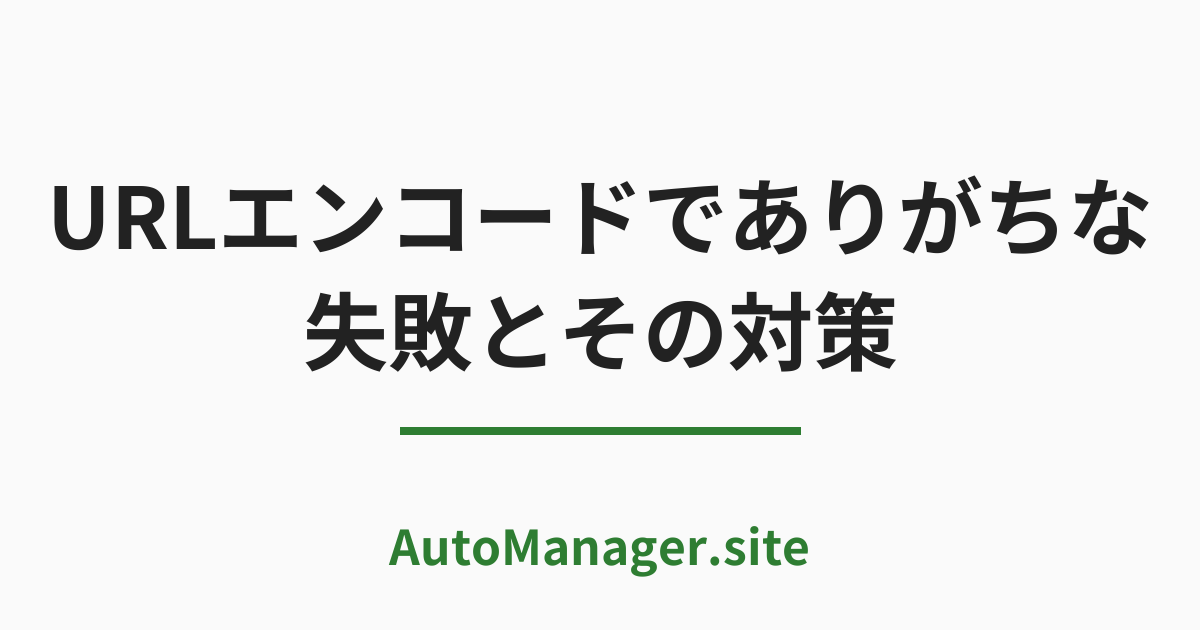 URLエンコードでありがちな失敗とその対策

AutoManager.site