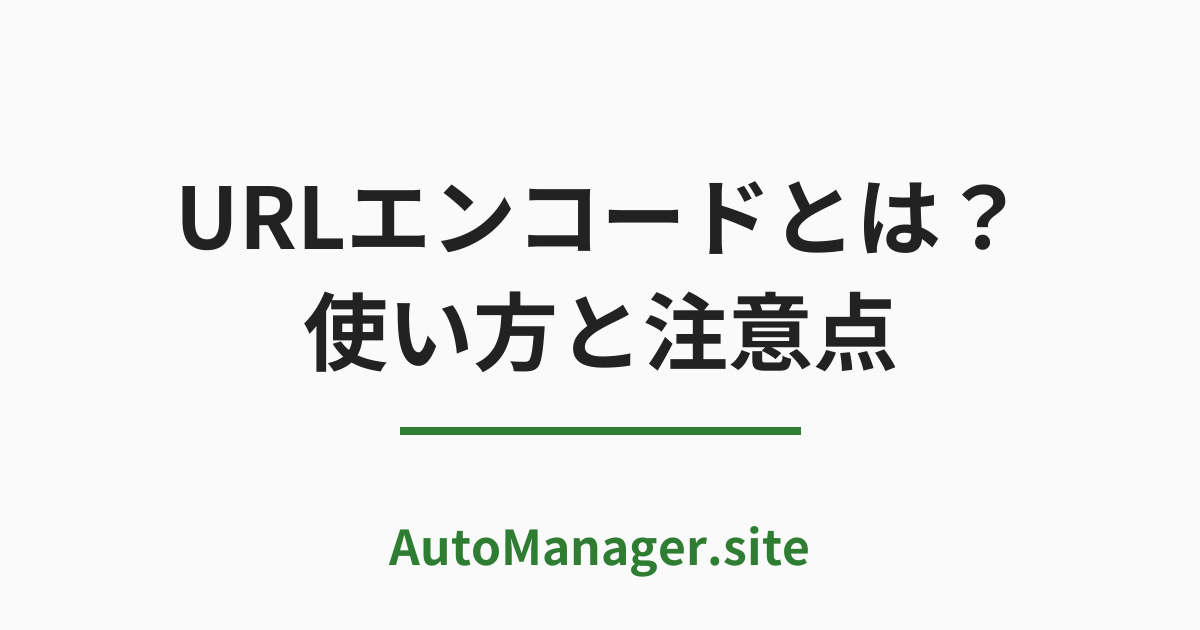 URLエンコードとは？
使い方と注意点

AutoManager.site