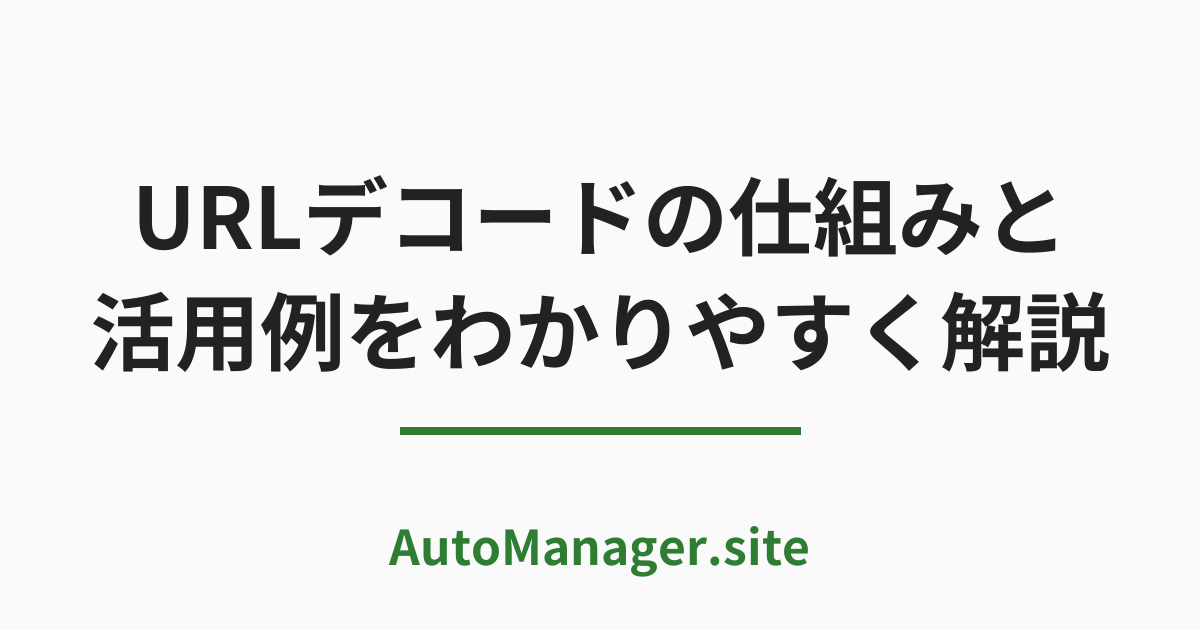 URLデコードの仕組みと活用例をわかりやすく解説

AutoManager.site