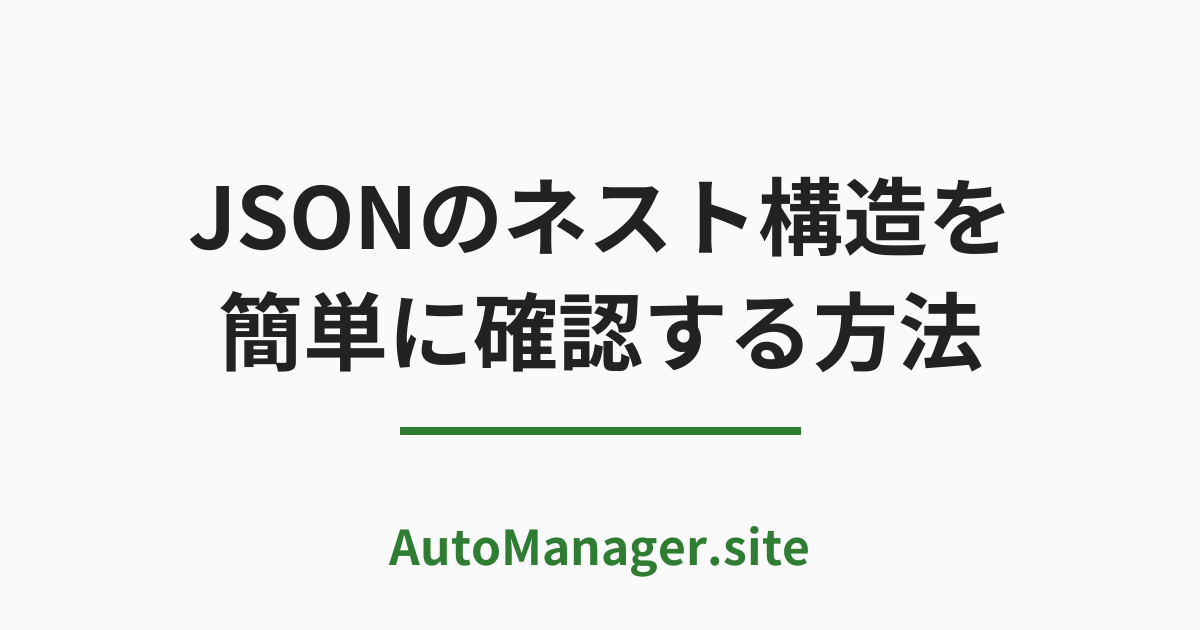 JSONのネスト構造を簡単に確認する方法

AutoManager.site