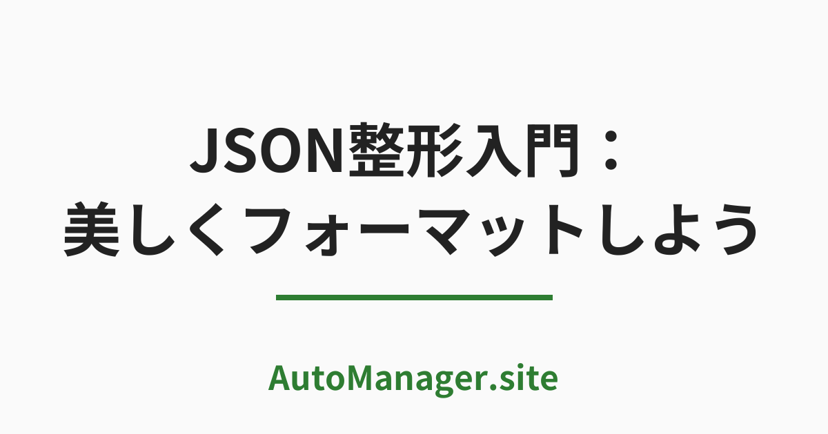 JSON整形入門：
美しくフォーマットしよう

AutoManager.site