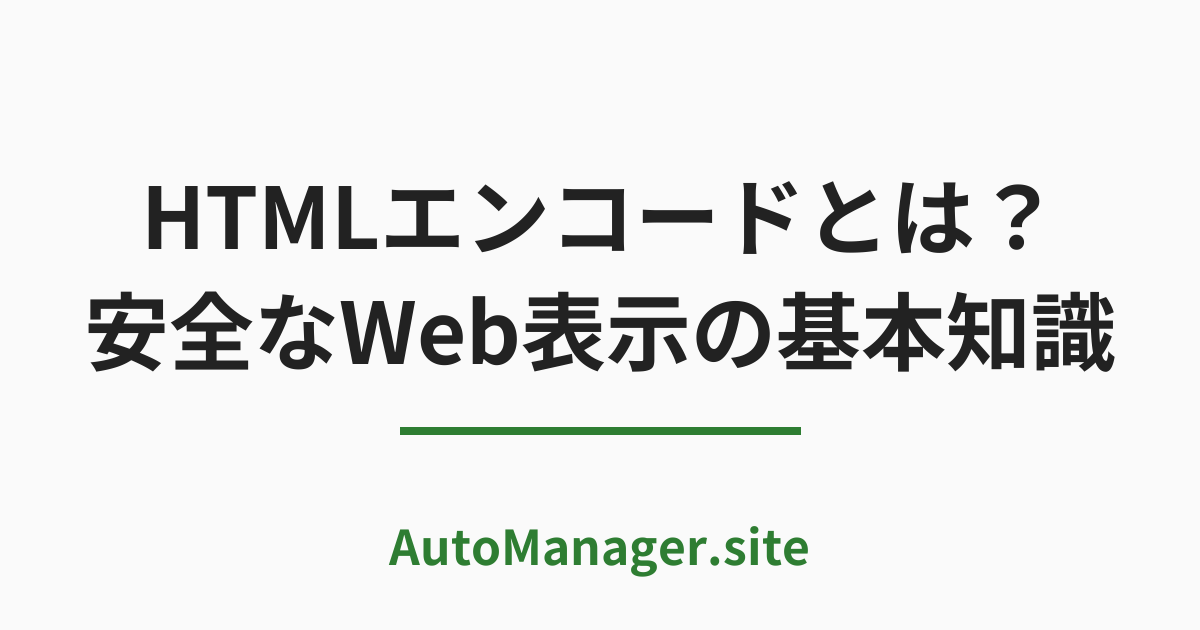 HTMLエンコードとは？
安全なWeb表示の基本知識

AutoManager.site